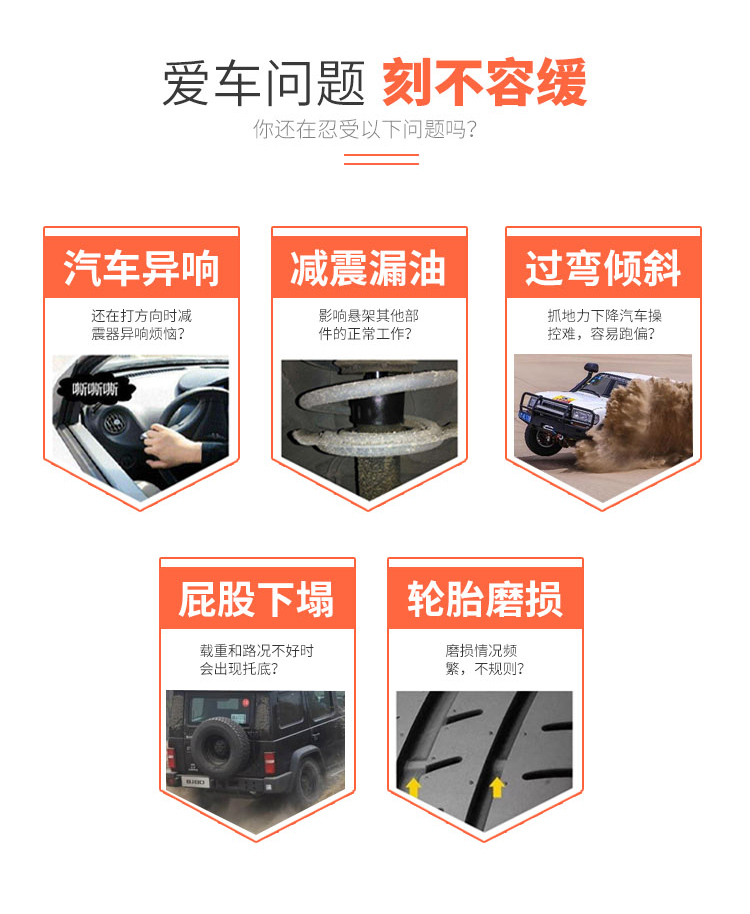 爱车问题 刻不容缓

你还在忍受以下问题吗?

汽车异响

还在打方向时减震器异响烦恼?

嘶嘶嘶

减震漏油

影响悬架其他部件的正常工作?

过弯倾斜

抓地力下降汽车操控难，容易跑偏?

屁股下塌

载重和路况不好时会出现托底?

BJ80

轮胎磨损

磨损情况频繁，不规则?