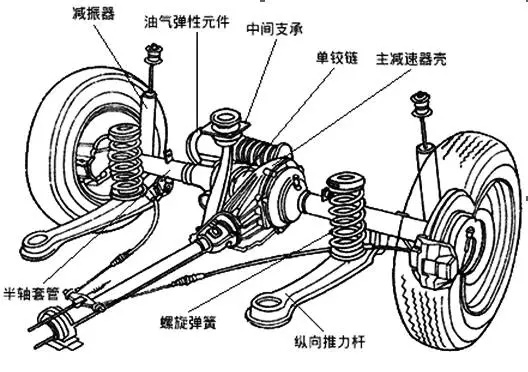 减振器
油气弹性元件
中间支承
单铰链
主减速器壳
半轴套管
螺旋弹簧
纵向推力杆